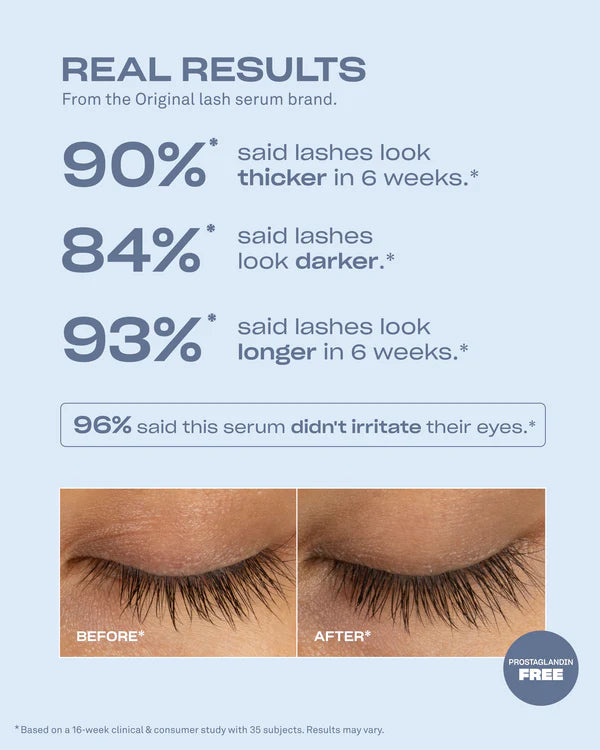 REAL RESULTS
From the Original lash serum brand.

90%* said lashes look thicker in 6 weeks.*

84%* said lashes look darker.*

93%* said lashes look longer in 6 weeks.*

96% said this serum didn't irritate their eyes.*

BEFORE*

AFTER*

PROSTAGLANDIN FREE

*Based on a 16-week clinical & consumer study with 35 subjects. Results may vary.