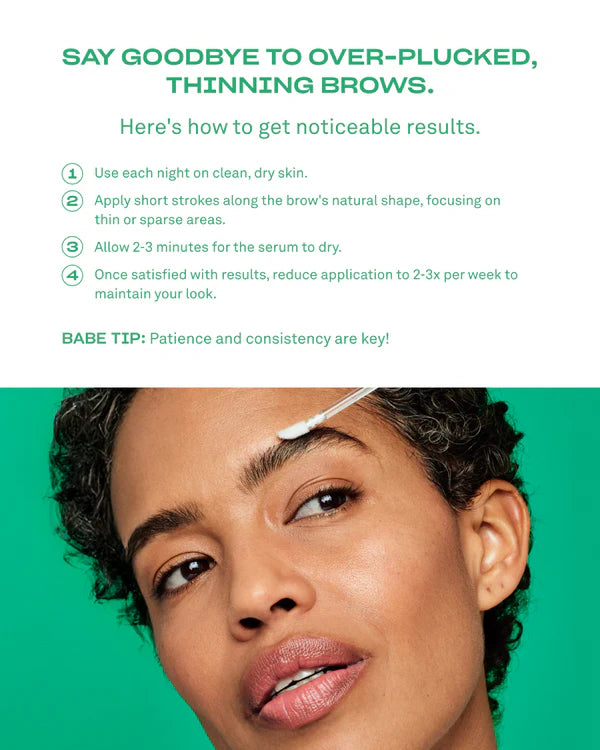 SAY GOODBYE TO OVER-PLUCKED, THINNING BROWS.

Here's how to get noticeable results.

1 Use each night on clean, dry skin.

2 Apply short strokes along the brow's natural shape, focusing on thin or sparse areas.

3 Allow 2-3 minutes for the serum to dry.

4 Once satisfied with results, reduce application to 2-3x per week to maintain your look.

BABE TIP: Patience and consistency are key!