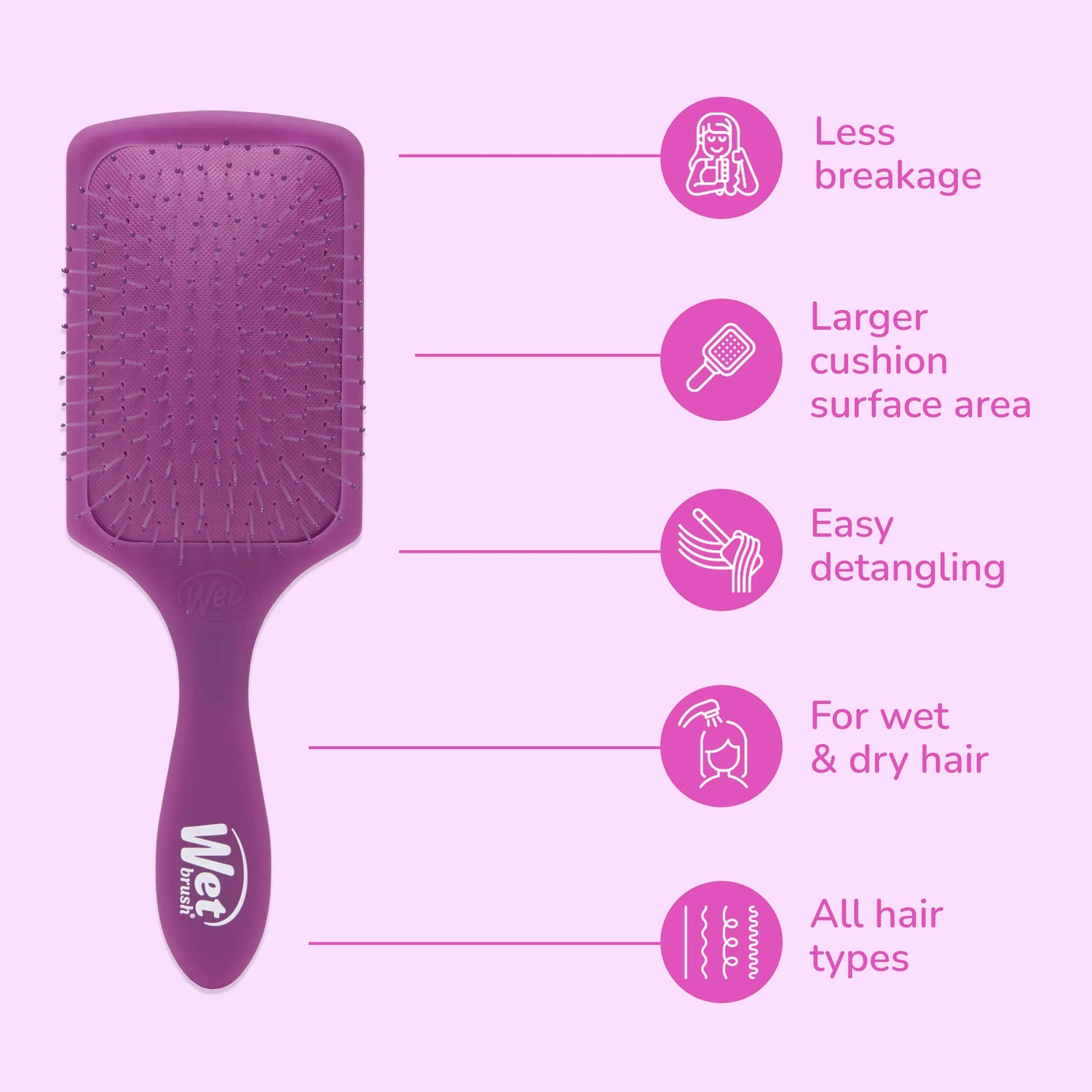 Wet brush

Wet brush

Less breakage

Larger cushion surface area

Easy detangling

For wet & dry hair

All hair types