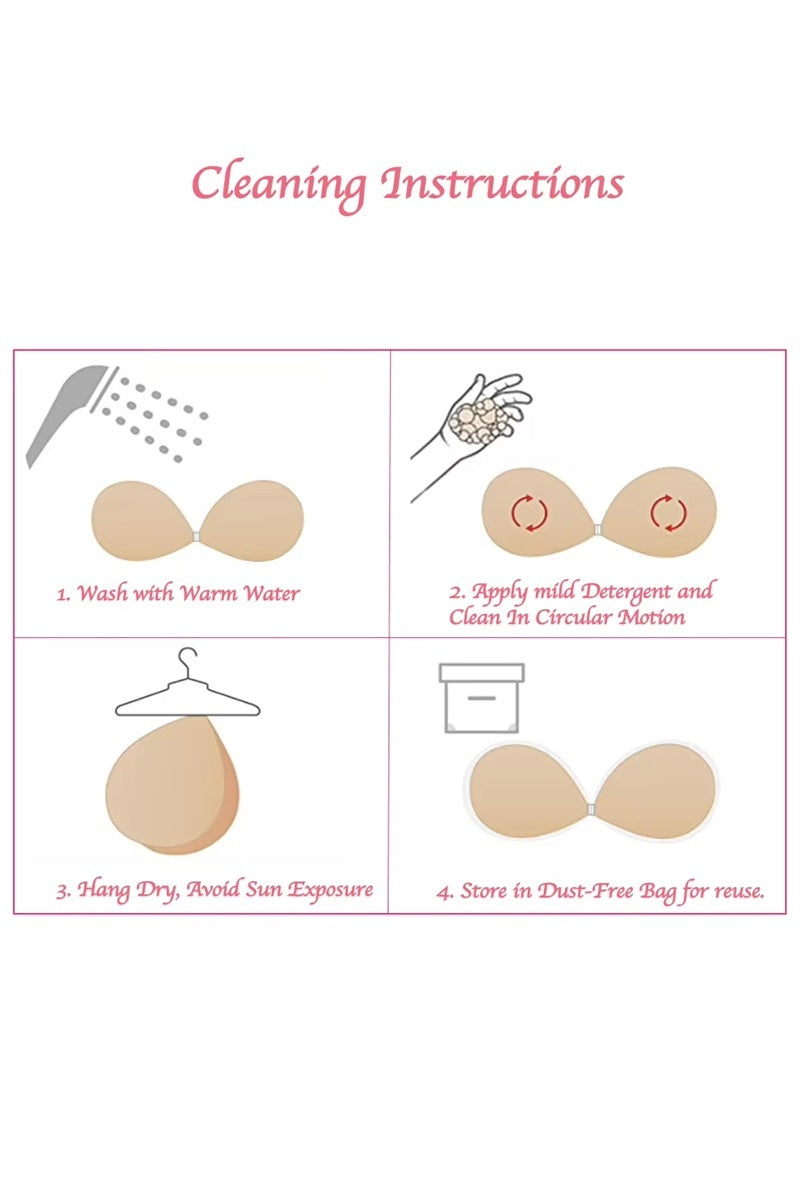 Cleaning Instructions

1. Wash with Warm Water

2. Apply mild Detergent and Clean In Circular Motion

3. Hang Dry, Avoid Sun Exposure

4. Store in Dust-Free Bag for reuse.