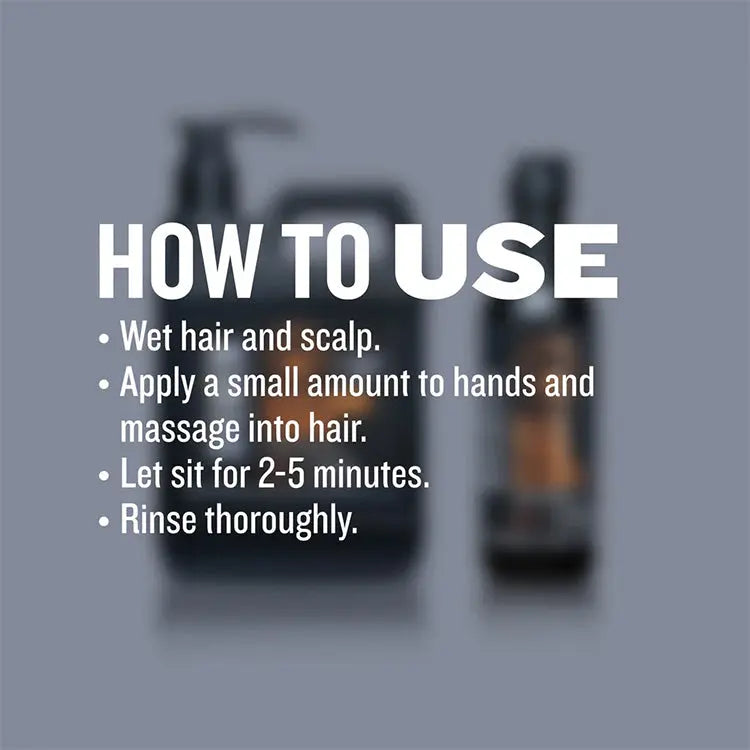 HOW TO USE

• Wet hair and scalp.
• Apply a small amount to hands and massage into hair.
• Let sit for 2-5 minutes.
• Rinse thoroughly.