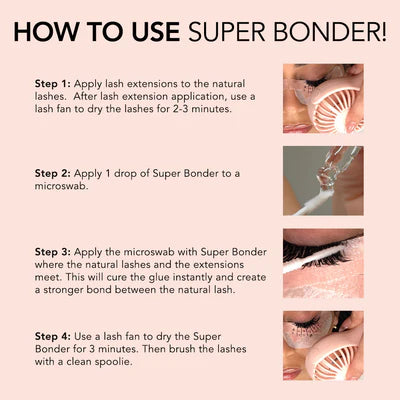 HOW TO USE SUPER BONDER!

Step 1: Apply lash extensions to the natural lashes. After lash extension application, use a lash fan to dry the lashes for 2-3 minutes.

Step 2: Apply 1 drop of Super Bonder to a microswab.

Step 3: Apply the microswab with Super Bonder where the natural lashes and the extensions meet. This will cure the glue instantly and create a stronger bond between the natural lash.

Step 4: Use a lash fan to dry the Super Bonder for 3 minutes. Then brush the lashes with a clean spoolie.