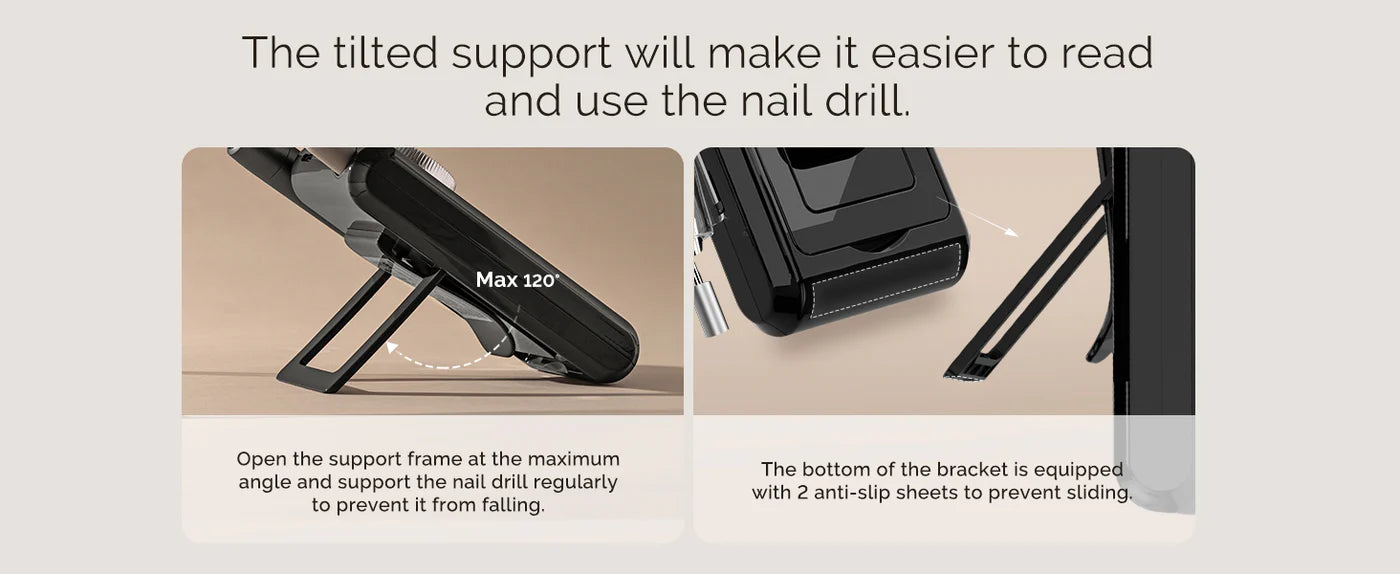 The tilted support will make it easier to read and use the nail drill.

Max 120°

Open the support frame at the maximum angle and support the nail drill regularly to prevent it from falling.

The bottom of the bracket is equipped with 2 anti-slip sheets to prevent sliding.