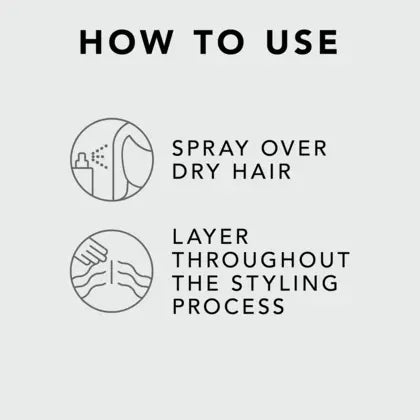 HOW TO USE

SPRAY OVER DRY HAIR

LAYER THROUGHOUT THE STYLING PROCESS